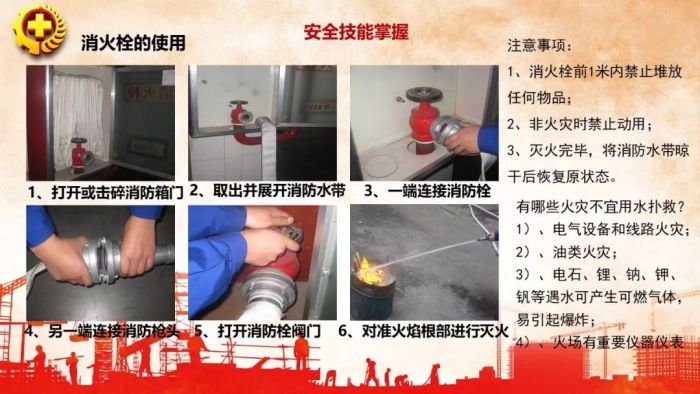 消火栓的使用

安全技能掌握

1、打开或击碎消防箱门

2、取出并展开消防水带

3、一端连接消防栓

4、另一端连接消防枪头

5、打开消防栓阀门

6、对准火焰根部进行灭火

注意事项：

1、消火栓前1米内禁止堆放任何物品；

2、非火灾时禁止动用；

3、灭火完毕，将消防水带晾干后恢复原状态。

有哪些火灾不宜用水扑救？

1）、电气设备和线路火灾；

2）、油类火灾；

3）、电石、锂、钠、钾、钒等遇水可产生可燃气体，易引起爆炸；

4）、火场有重要仪器仪表