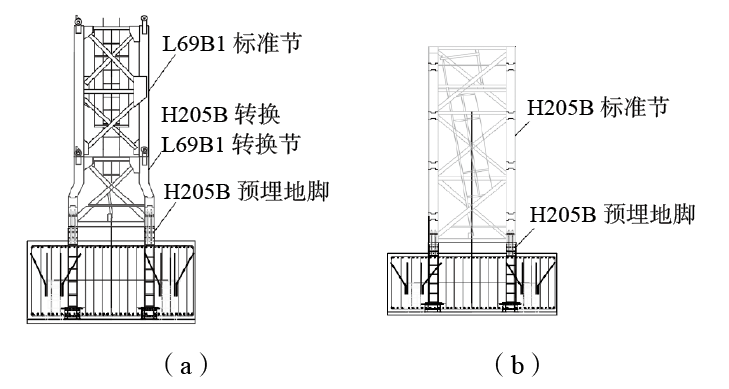 L69B1 标准节
H205B 转换
L69B1 转换节
H205B 预埋地脚

（a）

H205B 标准节
H205B 预埋地脚

（b）